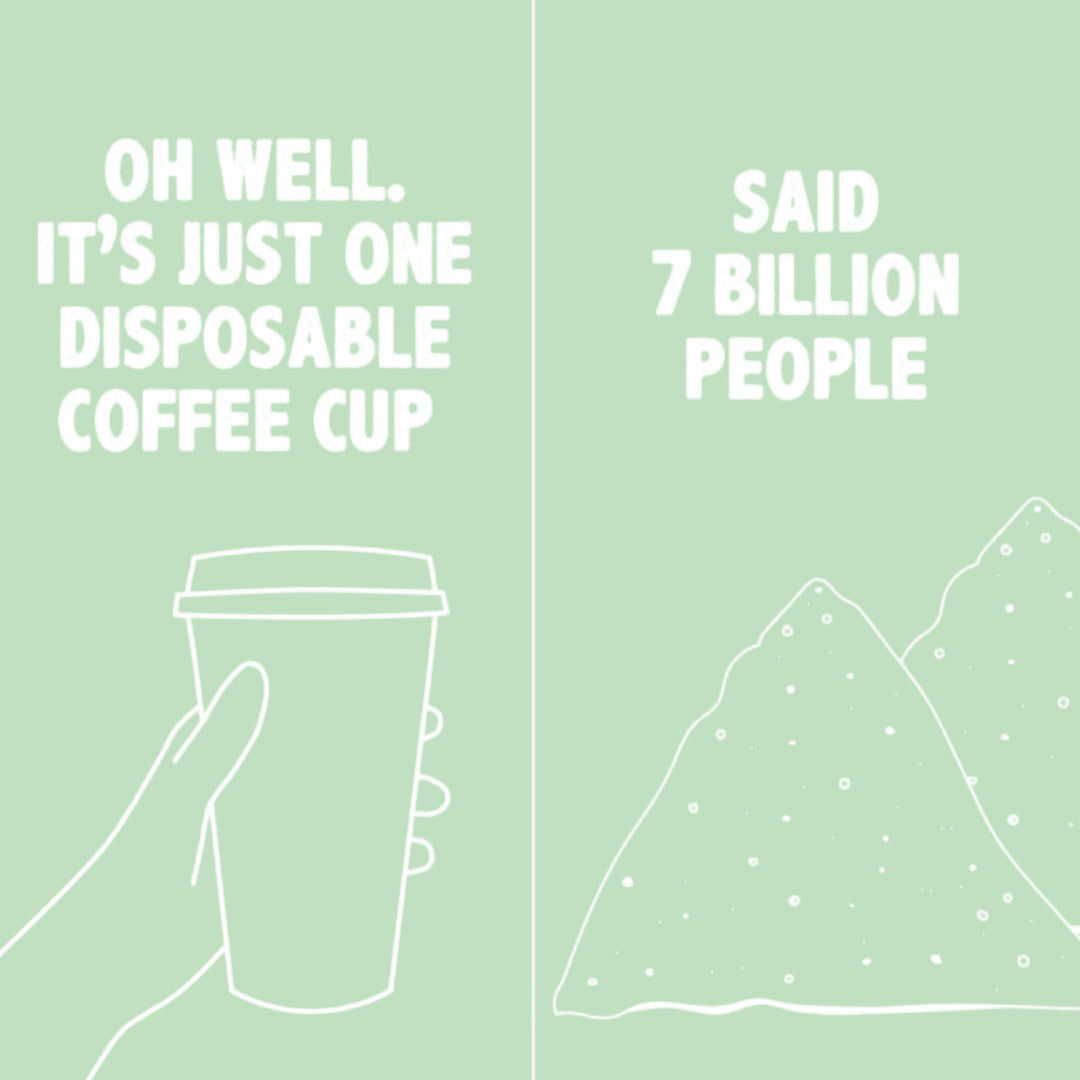 OH WELL.
IT'S JUST ONE
DISPOSABLE
COFFEE CUP

SAID
7 BILLION
PEOPLE